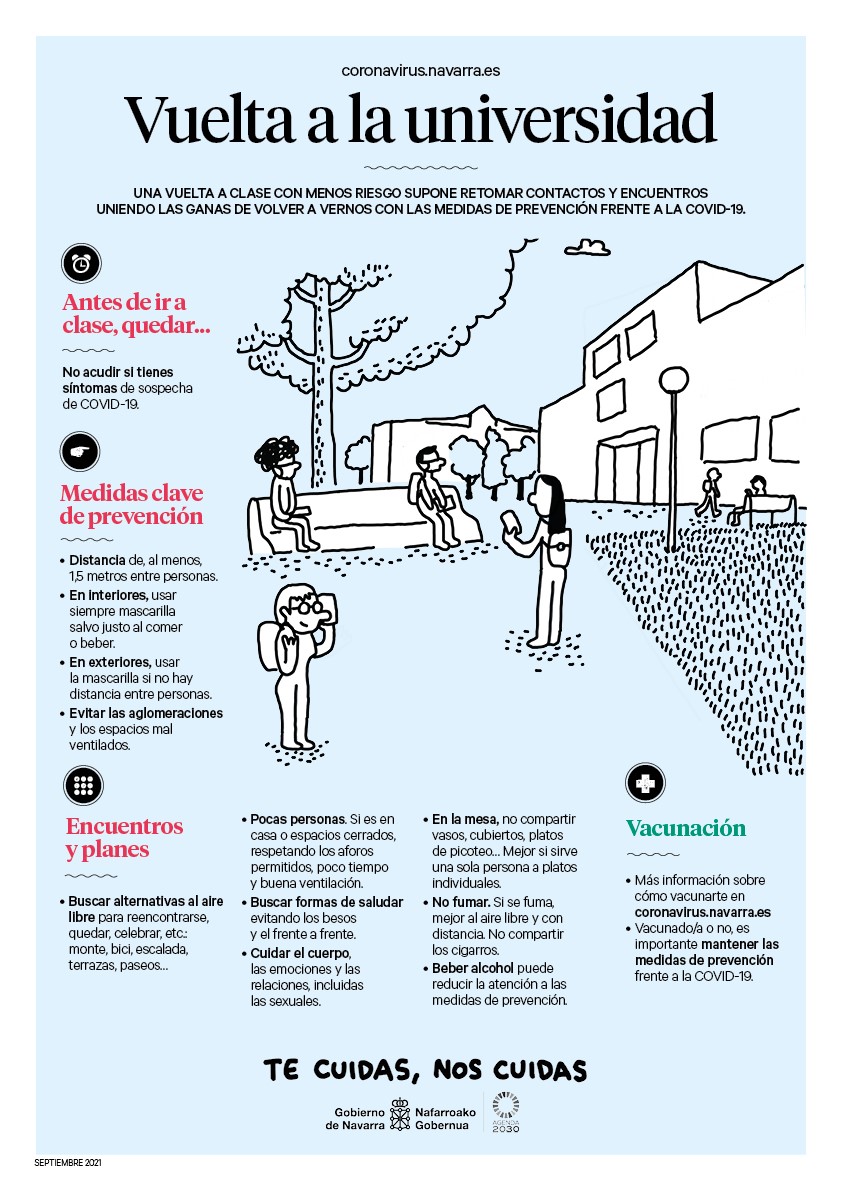 coronavirus.navarra.es

Vuelta a la universidad

UNA VUELTA A CLASE CON MENOS RIESGO SUPONE RETOMAR CONTACTOS Y ENCUENTROS UNIENDO LAS GANAS DE VOLVER A VERNOS CON LAS MEDIDAS DE PREVENCIÓN FRENTE A LA COVID-19.

Antes de ir a clase, quedar...

No acudir si tienes síntomas de sospecha de COVID-19.

Medidas clave de prevención

• Distancia de, al menos, 1,5 metros entre personas.
• En interiores, usar siempre mascarilla salvo justo al comer o beber.
• En exteriores, usar la mascarilla si no hay distancia entre personas.
• Evitar las aglomeraciones y los espacios mal ventilados.

Encuentros y planes

• Buscar alternativas al aire libre para reencontrarse, quedar, celebrar, etc.: monte, bici, escalada, terrazas, paseos...

• Pocas personas. Si es en casa o espacios cerrados, respetando los aforos permitidos, poco tiempo y buena ventilación.
• Buscar formas de saludar evitando los besos y el frente a frente.
• Cuidar el cuerpo, las emociones y las relaciones, incluidas las sexuales.

• En la mesa, no compartir vasos, cubiertos, platos de picoteo... Mejor si sirve una sola persona a platos individuales.
• No fumar. Si se fuma, mejor al aire libre y con distancia. No compartir los cigarros.
• Beber alcohol puede reducir la atención a las medidas de prevención.

Vacunación

• Más información sobre cómo vacunarte en coronavirus.navarra.es
• Vacunado/a o no, es importante mantener las medidas de prevención frente a la COVID-19.

TE CUIDAS, NOS CUIDAS

Gobierno de Navarra Nafarroako Gobernua

AGENDA 2030

SEPTIEMBRE 2021